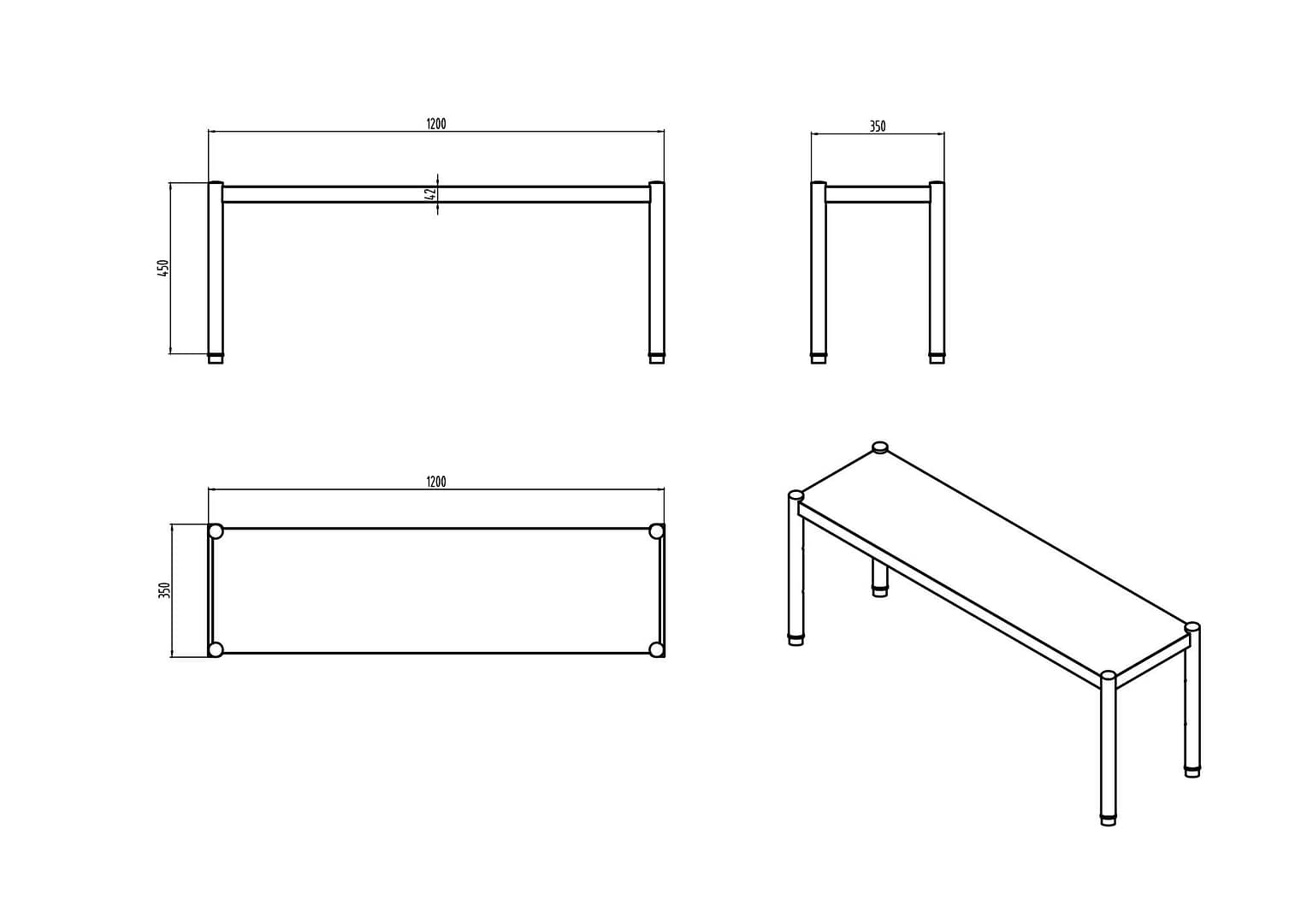 1200

42

450

350

1200

350