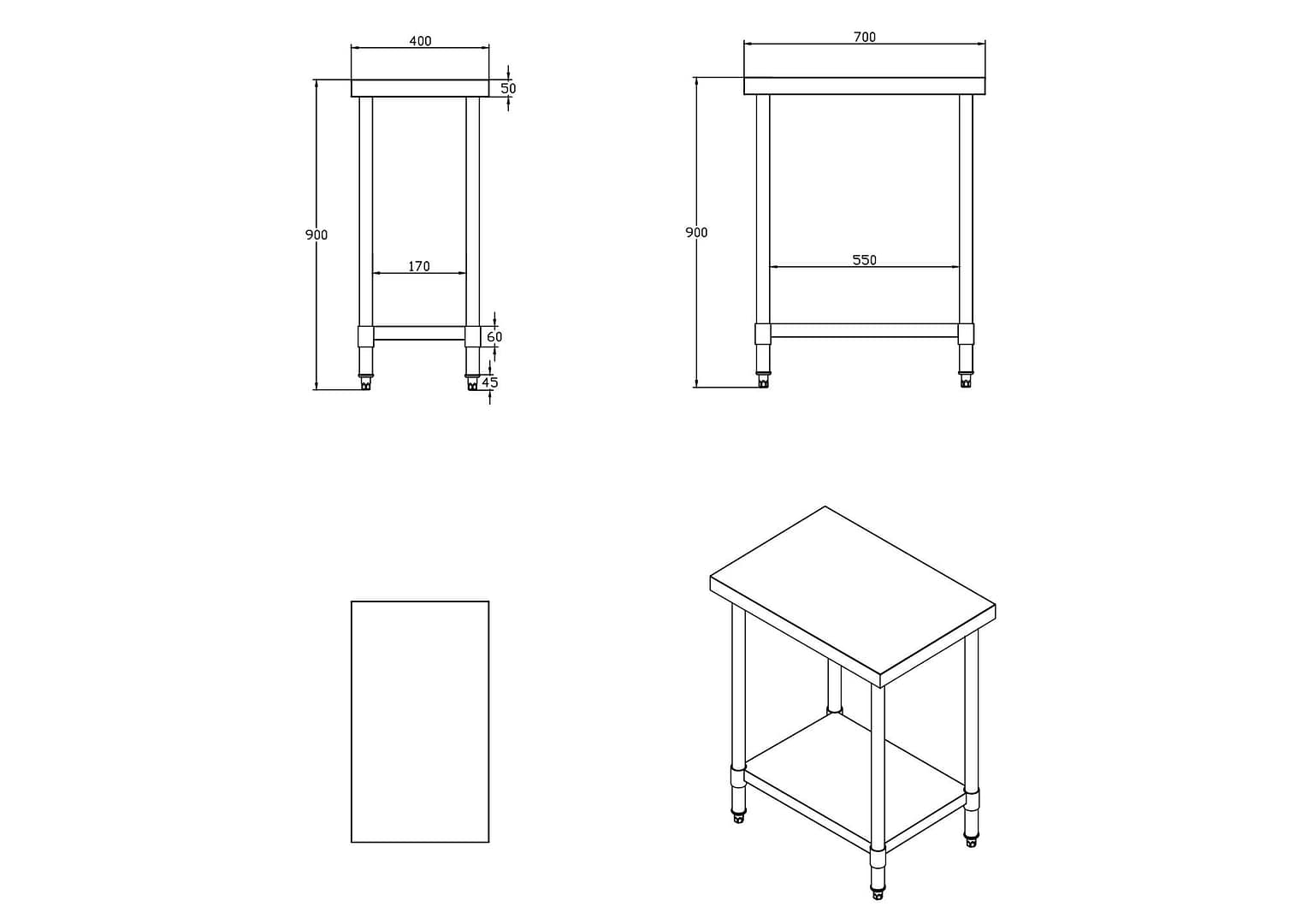 400
50
900
170
60
45
700
900
550