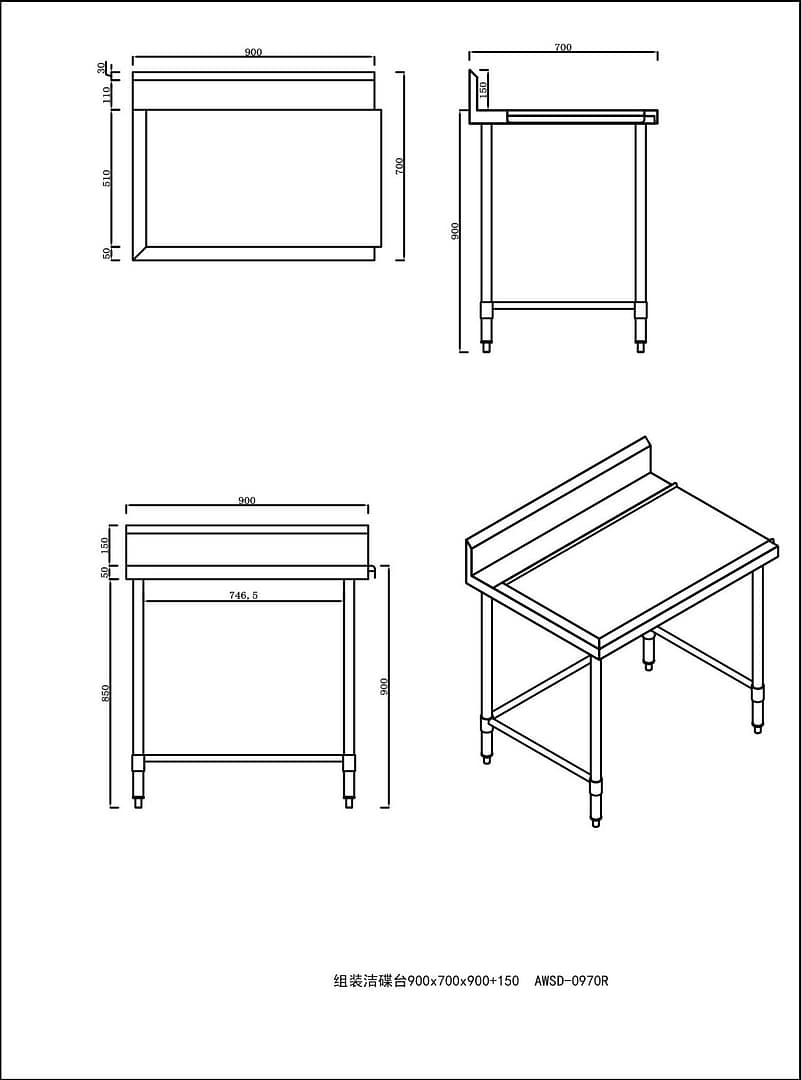 900
30
110
510
50
700

700
150
900

900
150
50
746.5
850
900

组装洁碟台900x700x900+150 AWSD-0970R