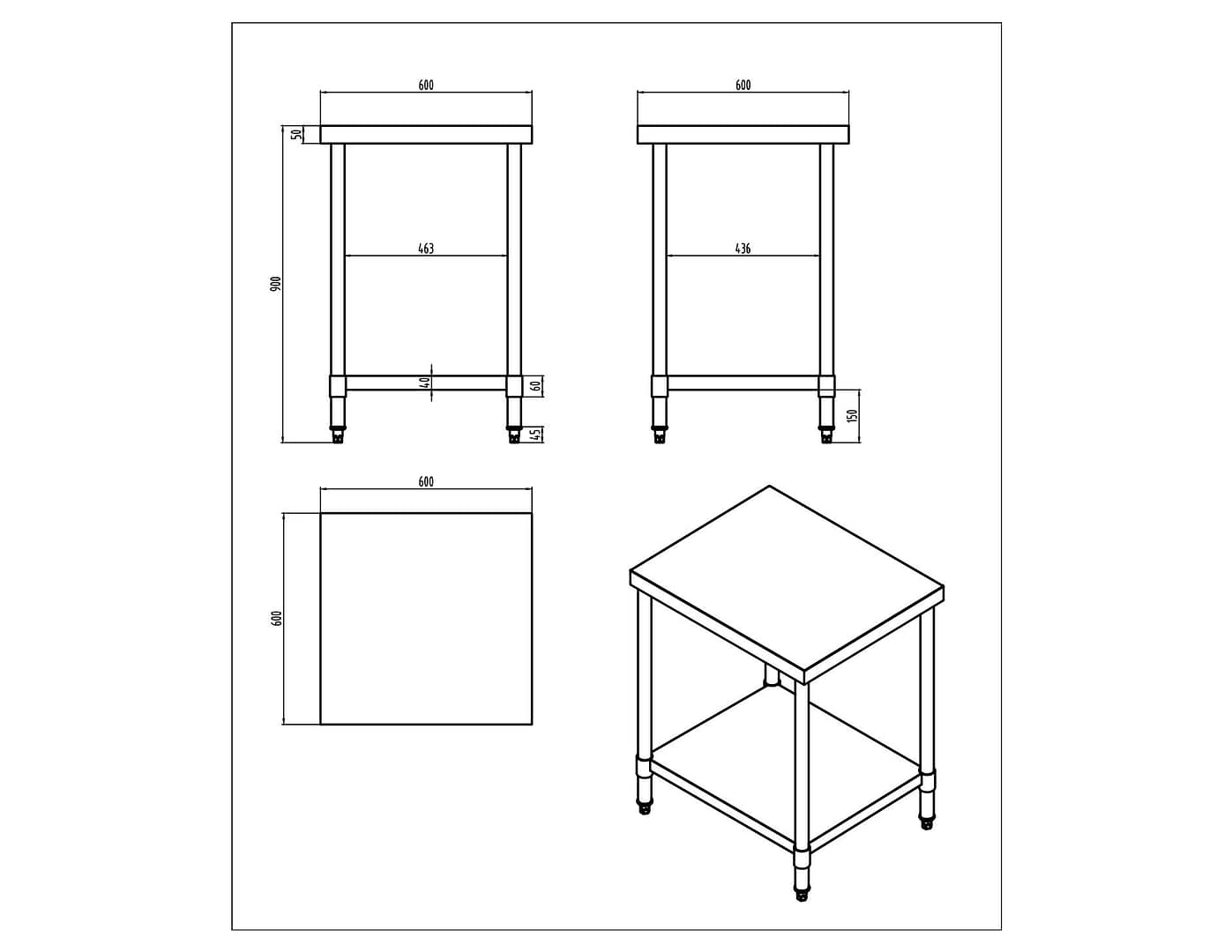 600

50

900

463

40

60

45

600

436

150

600

600