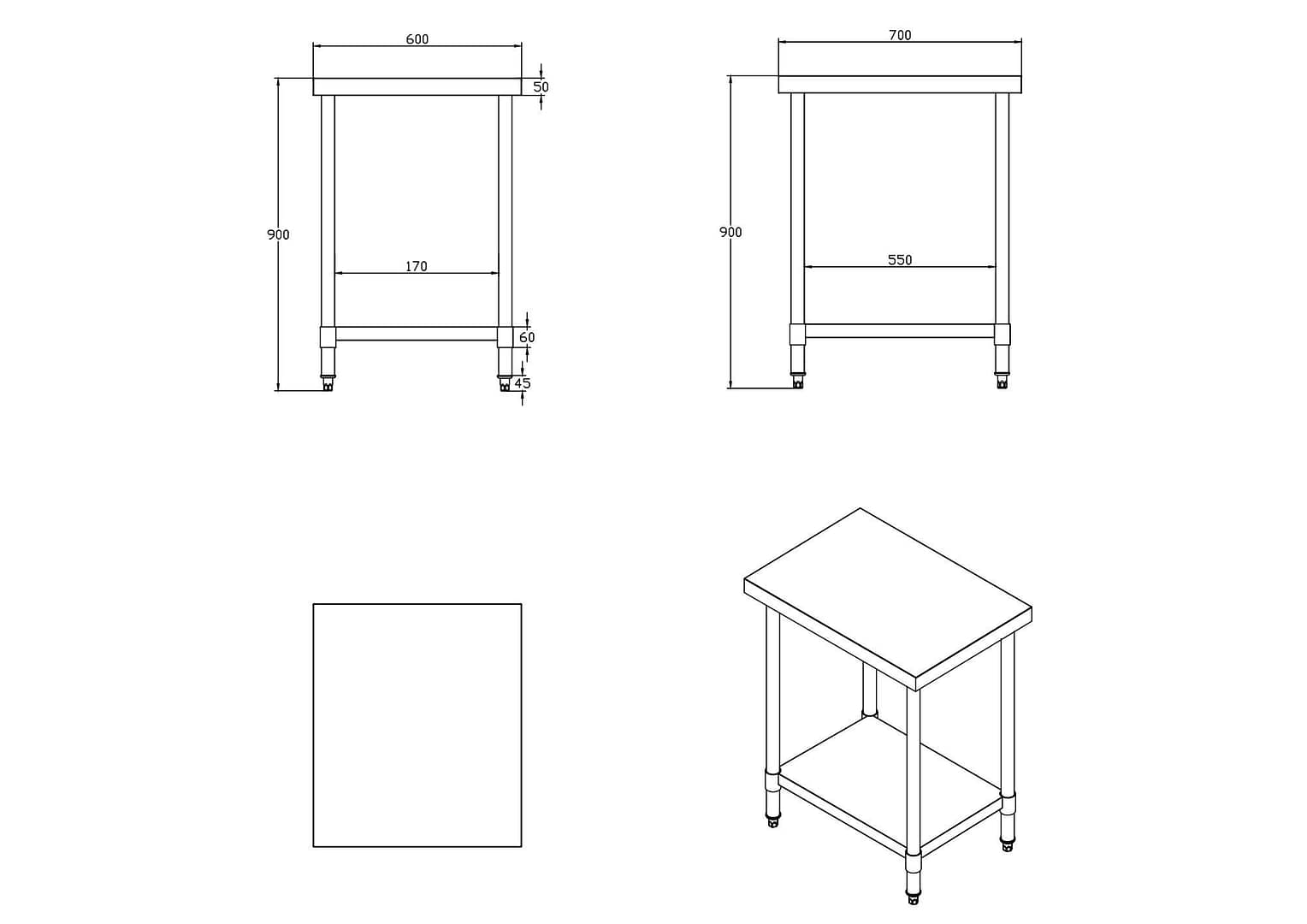 600
50
900
170
60
45

700
900
550